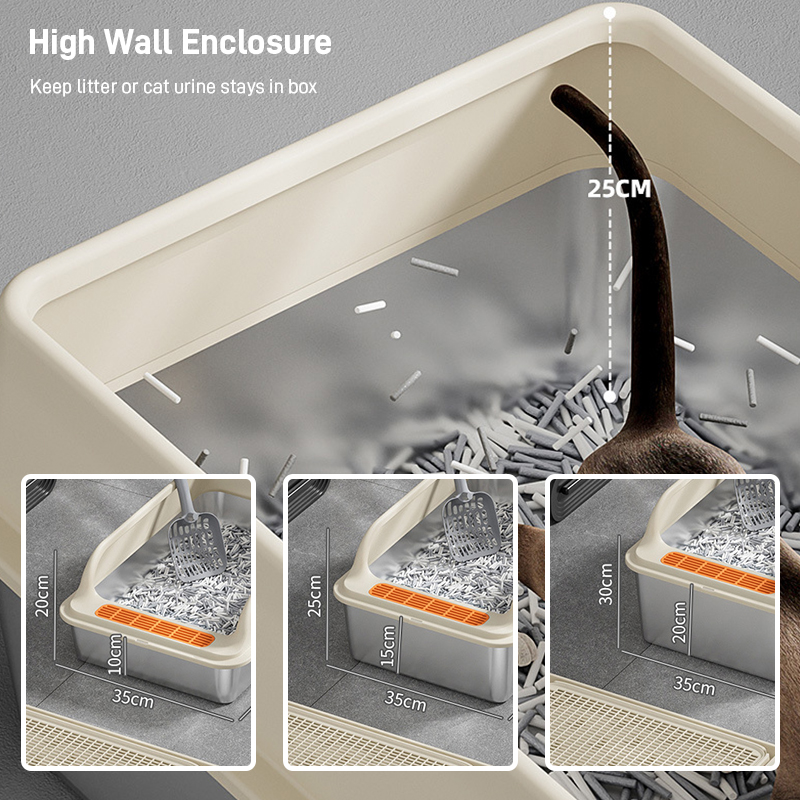 High Wall Enclosure

Keep litter or cat urine stays in box

25CM

20cm
10cm
35cm

25cm
15cm
35cm

30cm
20cm
35cm