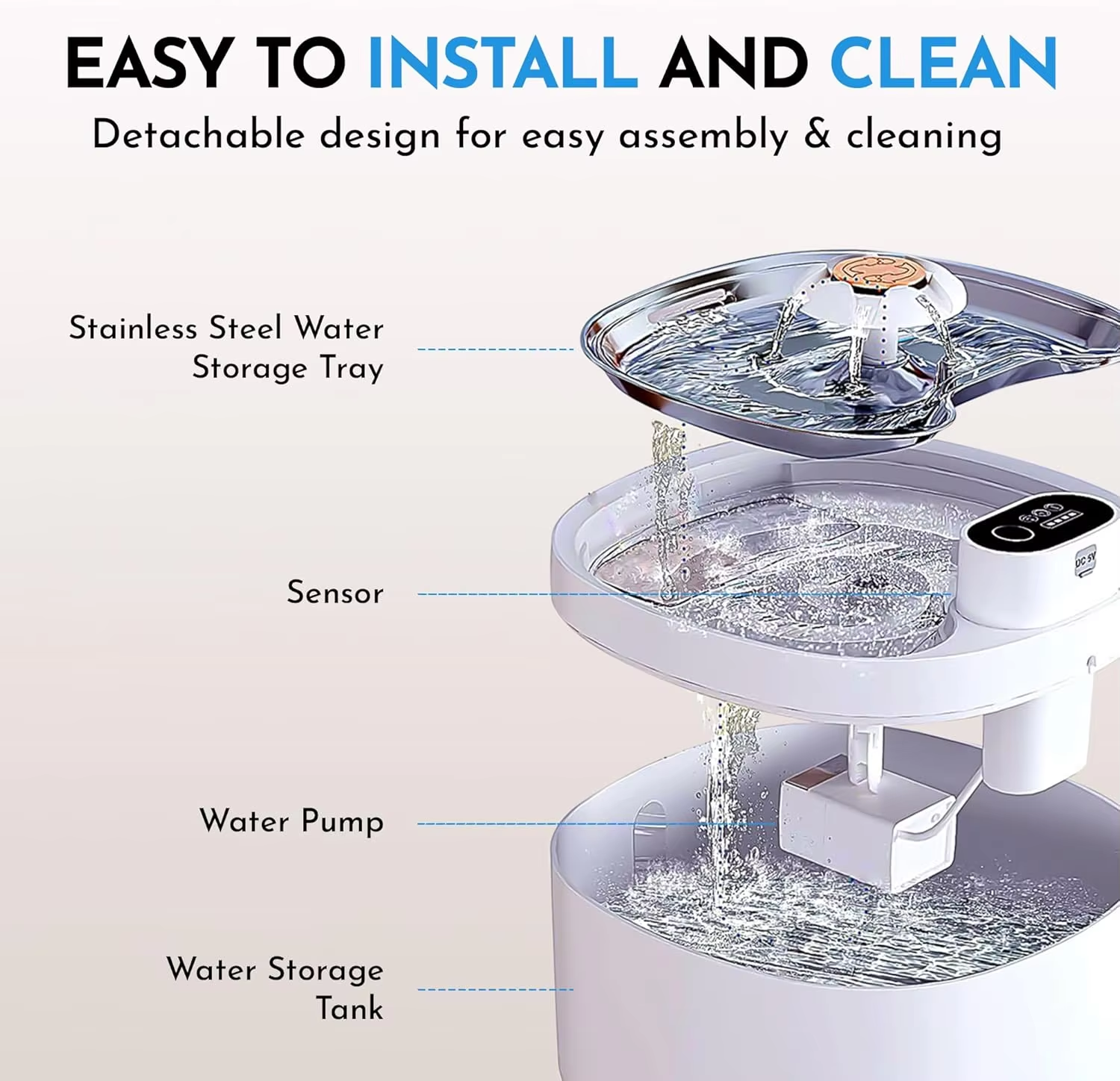 EASY TO INSTALL AND CLEAN

Detachable design for easy assembly & cleaning

Stainless Steel Water Storage Tray

Sensor

Water Pump

Water Storage Tank

DC 5V